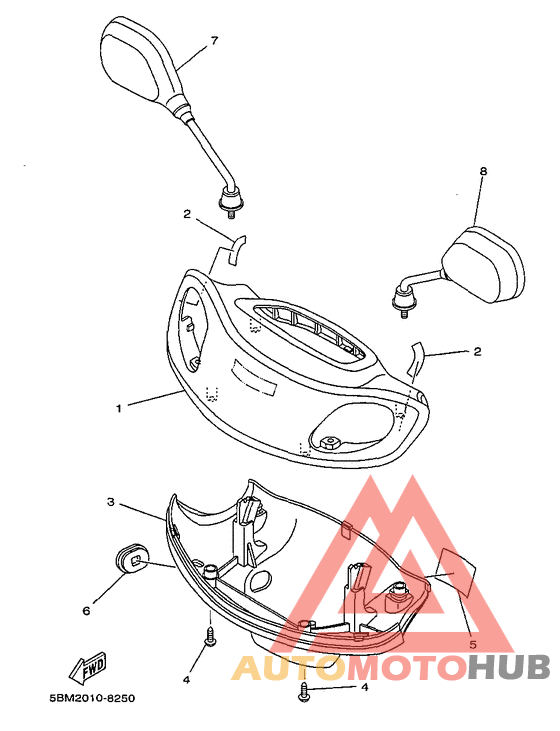 7
8
2
2
1
3
6
5
4
4
FWD
5BM2010-8250
AUTOMOTOHUB