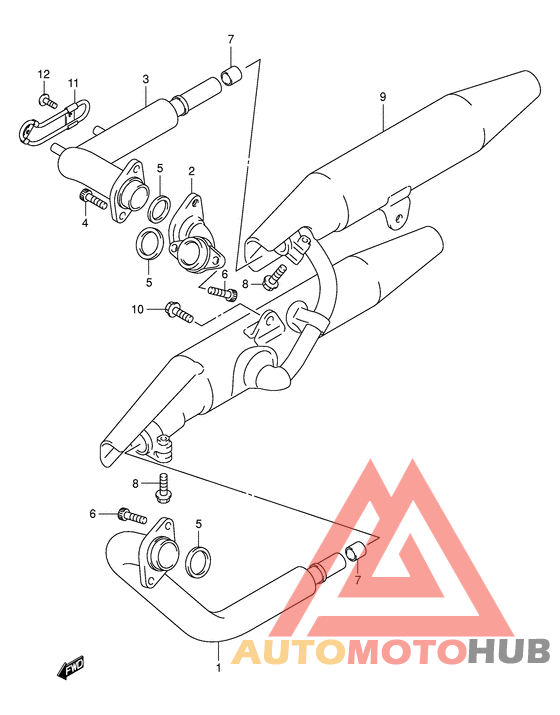 7
12
11
3
9
5
2
4
5
6
8
10
8
6
5
7
1
FWD
AUTOMOTOHUB