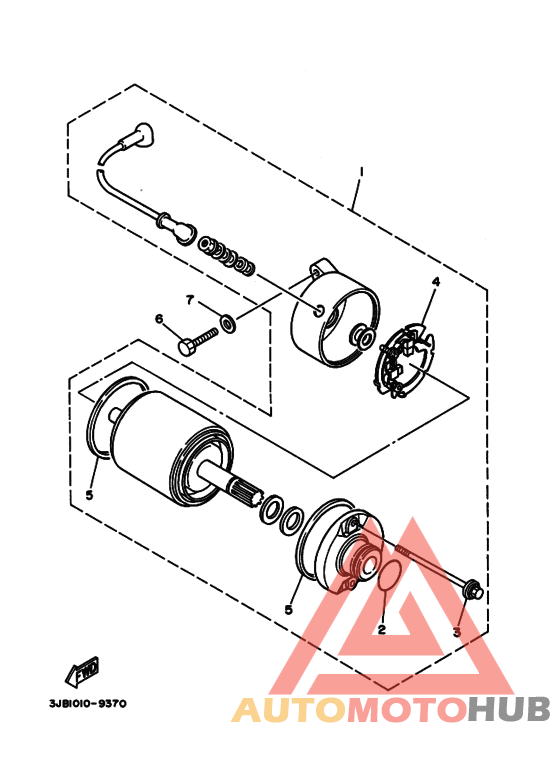 1
4
7
6
5
5
2
3
FWD
3JB1010-9370
AUTOMOTOHUB