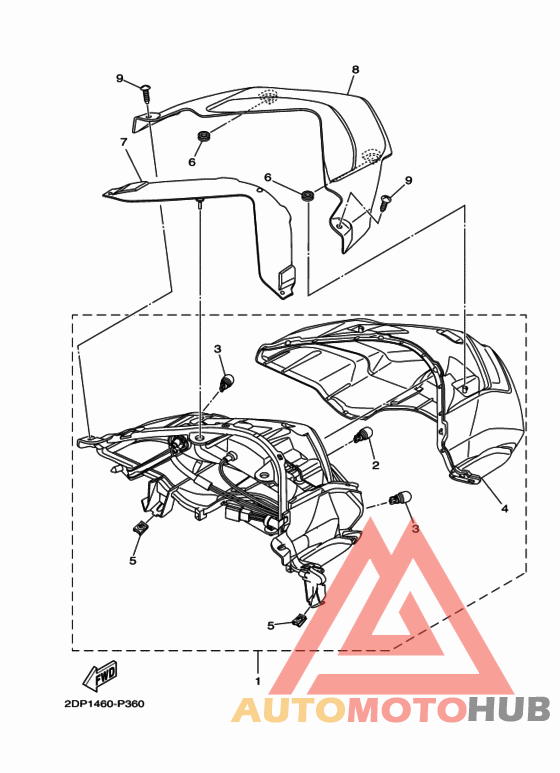 9
8
7
6
6
9
3
2
4
3
5
5
1
FWD
2DP1460-P360
AUTOMOTOHUB