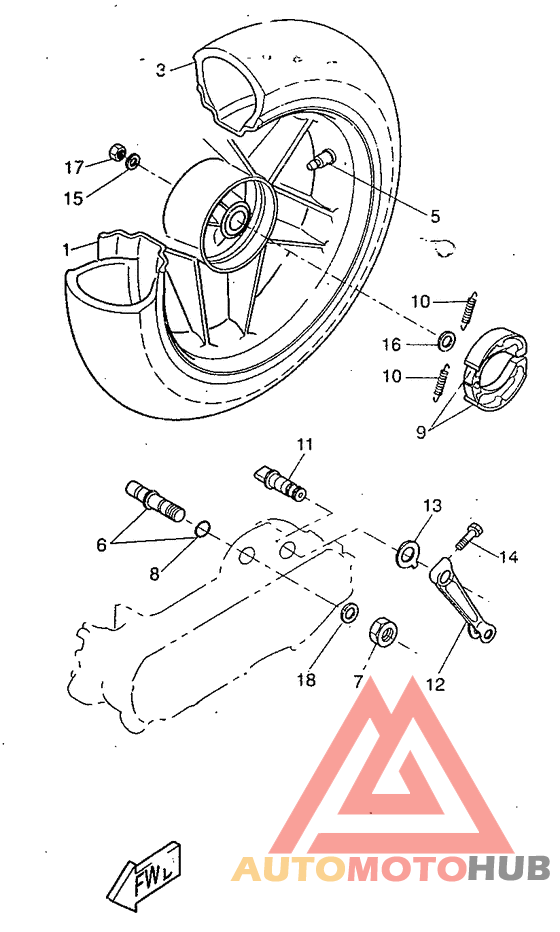 3
17
15
5
1
10
16
10
9
11
6
8
13
14
18
7
12
FWD
AUTOMOTOHUB