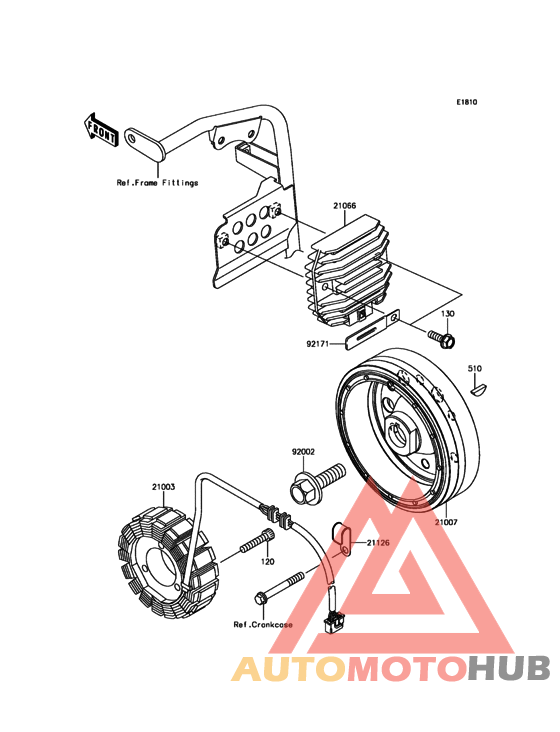 E1810

FRONT

Ref.Frame Fittings

21066

130

92171

510

92002

21003

21007

21126

120

Ref.Crankcase

AUTOMOTOHUB