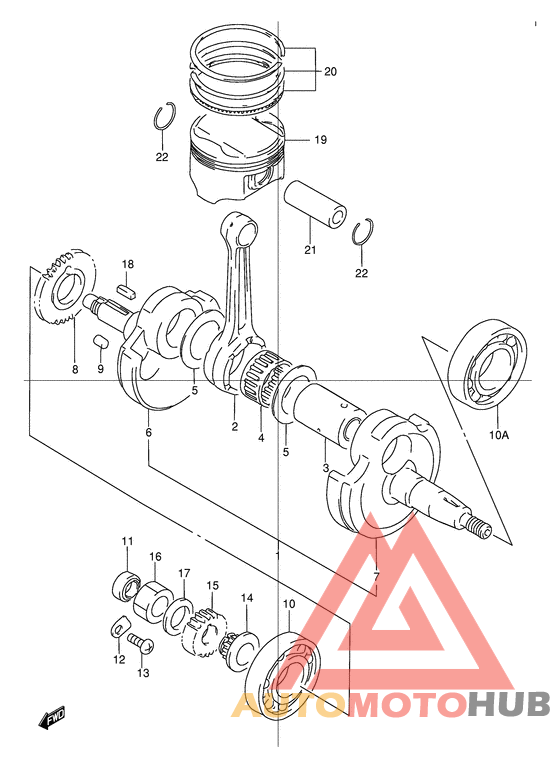 20
22
19
21
22
18
8
9
5
6
2
4
5
3
10A
1
7
11
16
17
15
14
10
12
13
FWD
AUTOMOTOHUB