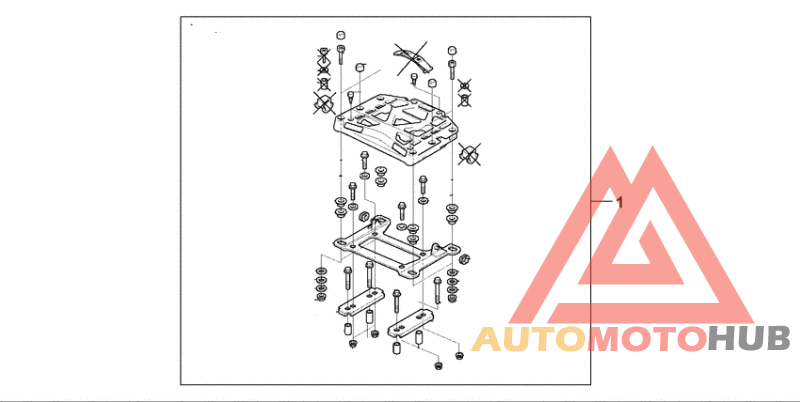 1

AUTOMOTOHUB