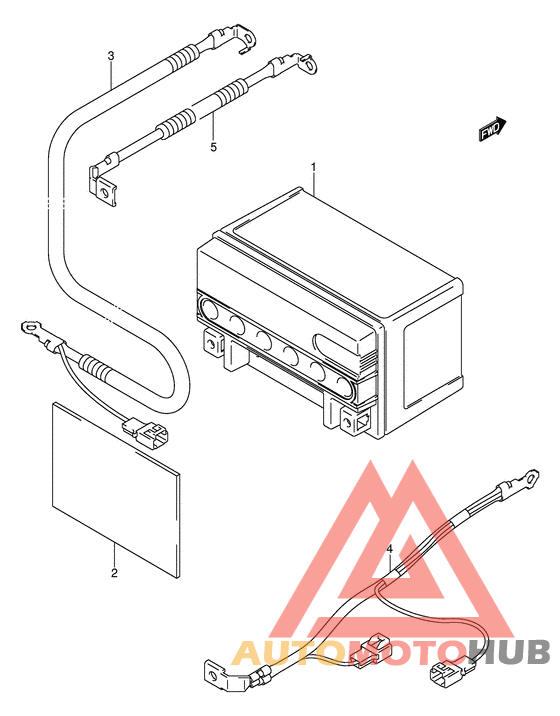 3

5

FWD

1

2

4

AUTOMOTOHUB