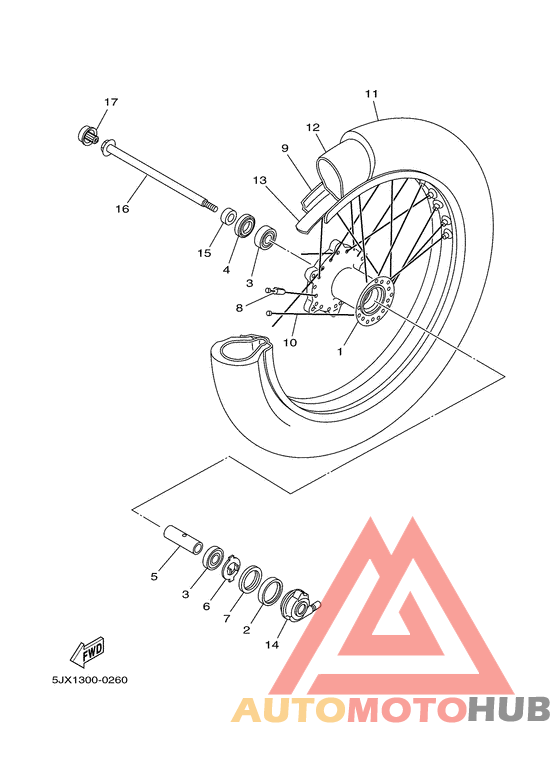 17
11
12
9
13
16
15
4
3
8
10
1
5
3
6
7
2
14
FWD
5JX1300-0260
AUTOMOTOHUB