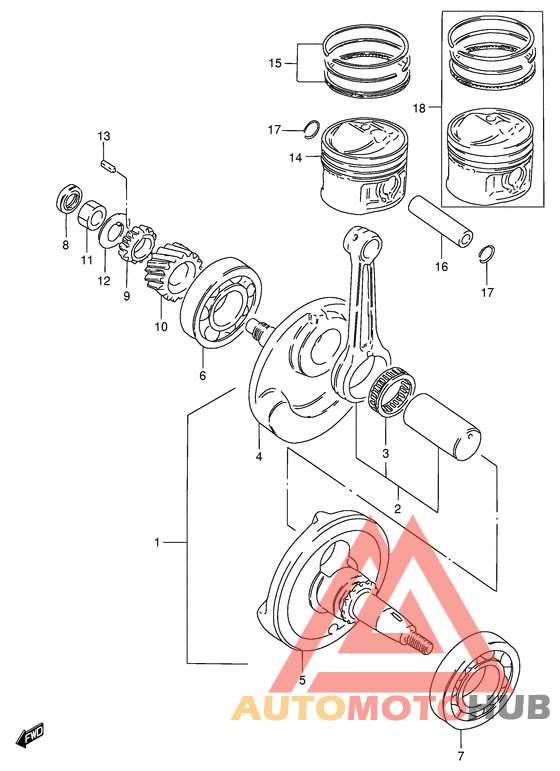 15
18
17
14
13
8
11
12
9
10
6
16
17
4
3
2
1
5
7
FWD
AUTOMOTOHUB