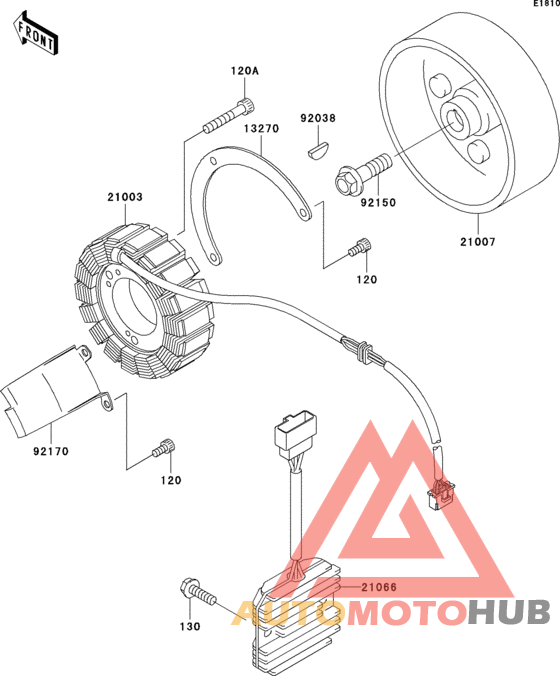 E1810

FRONT

120A

92038

13270

21003

92150

21007

120

92170

120

21066

130

AUTOMOTOHUB