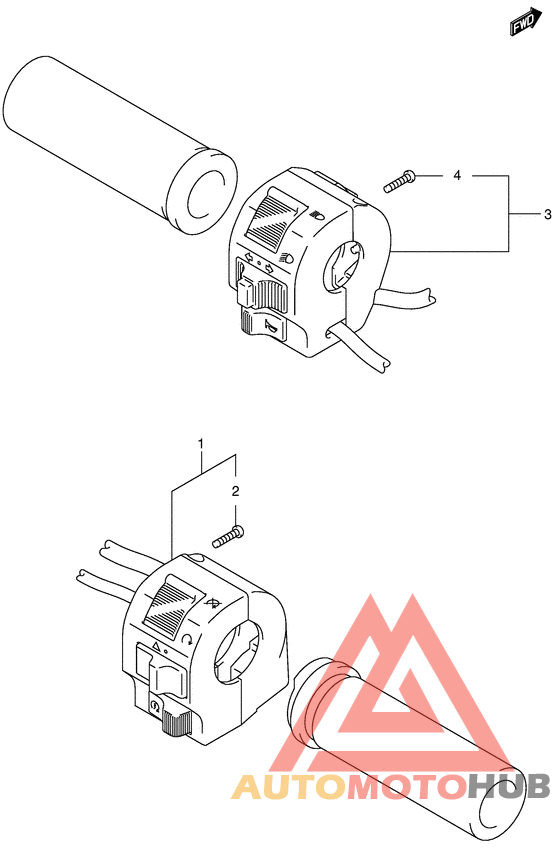 FWD

4

3

1

2

AUTOMOTOHUB