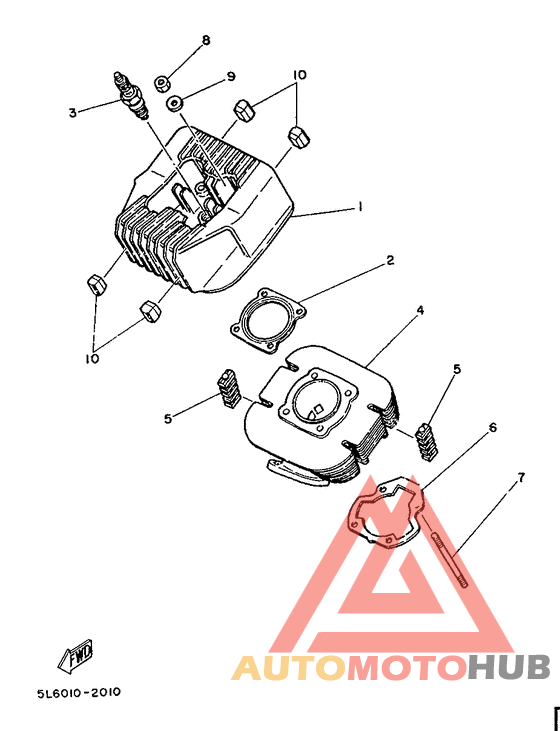 8
9
10
3
1
2
4
10
5
5
6
7
FWD
5L6010-2010
AUTOMOTOHUB