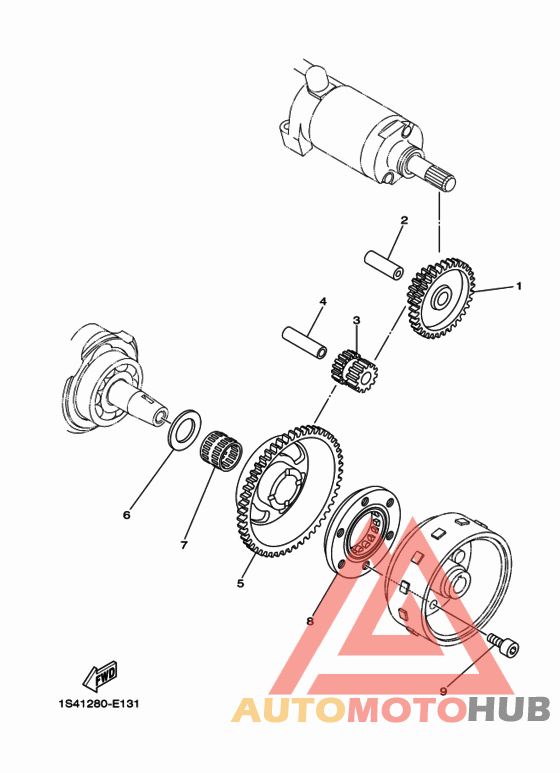 2

1

4

3

6

7

5

8

9

FWD

1S41280-E131

AUTOMOTOHUB