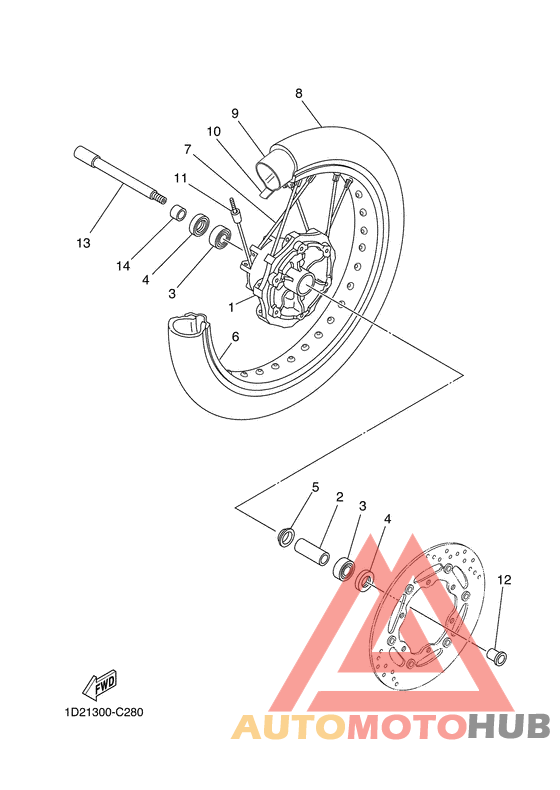 8
9
10
7
11
13
14
4
3
1
6
5
2
3
4
12
FWD
1D21300-C280
AUTOMOTOHUB