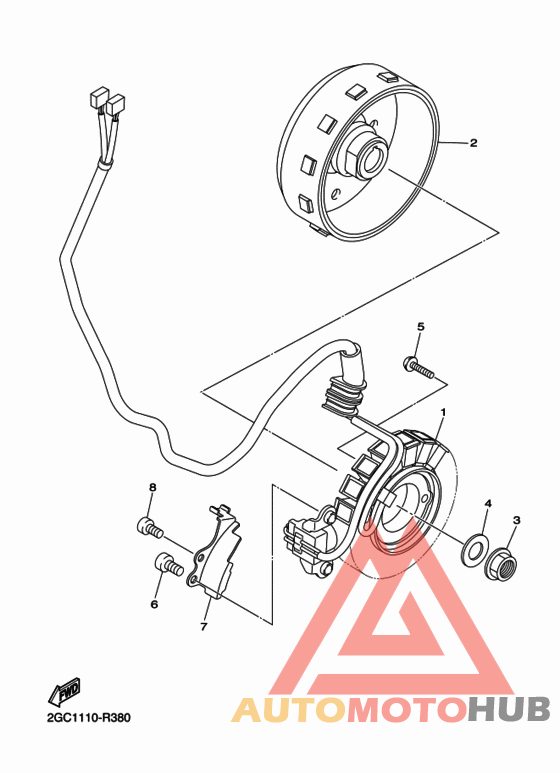 2
5
1
8
4
3
6
7
FWD
2GC1110-R380
AUTOMOTOHUB