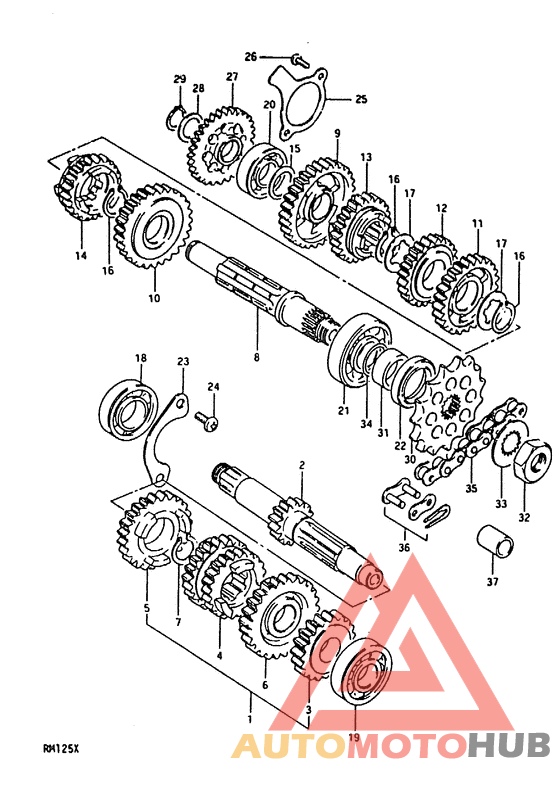 26
29
28
27
25
20
15
9
13
16
17
12
11
17
16
14
16
10
8
18
23
24
21
34
31
22
30
35
33
32
2
36
37
5
7
4
6
3
1
19
RM125X
AUTOMOTOHUB