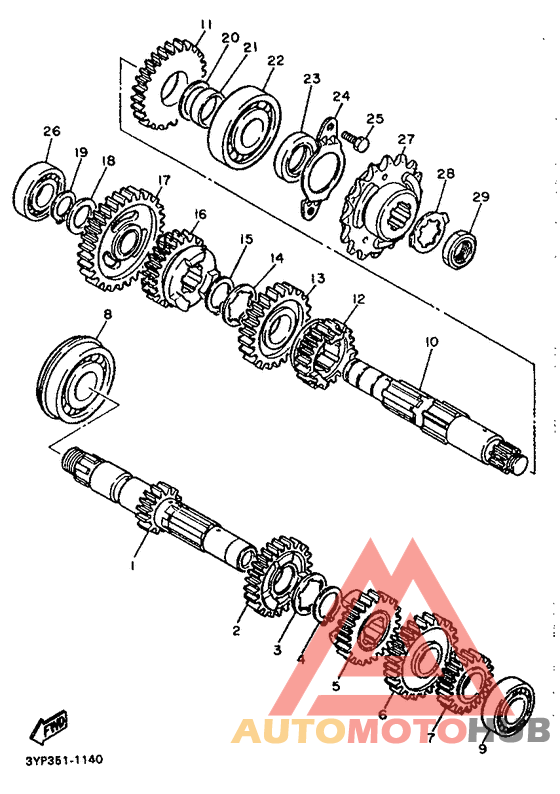 11
20
21
22
23
24
25
27
28
29
26
19
18
17
16
15
14
13
12
10
8
1
2
3
4
5
6
7
9
FWD
3YP351-1140
AUTOMOTOHUB