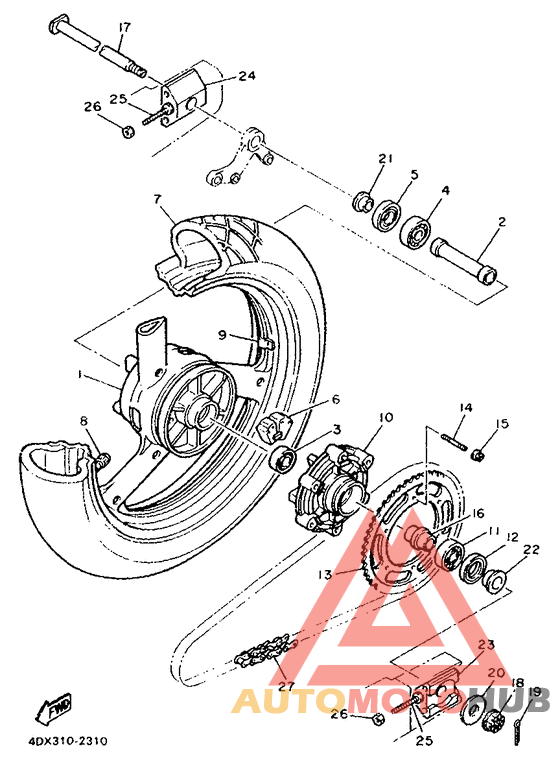 17
24
25
26
21
5
4
2
7
9
1
6
3
10
14
15
8
16
11
12
22
13
23
27
20
18
19
26
25
FWD
4DX310-2310
AUTOMOTOHUB