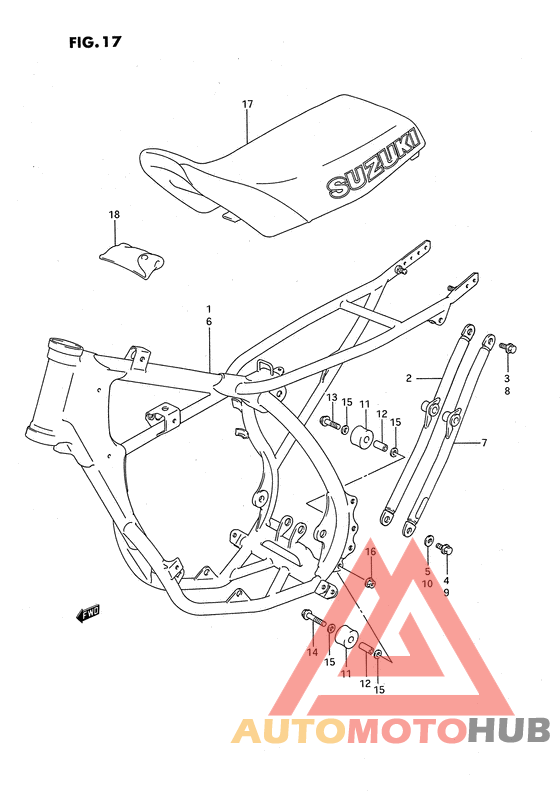 FIG. 17

17

SUZUKI

18

1
6

2

3
8

13 15 11 12 15

7

16

5
10

4
9

FWD

14 15 11 12 15

AUTOMOTOHUB