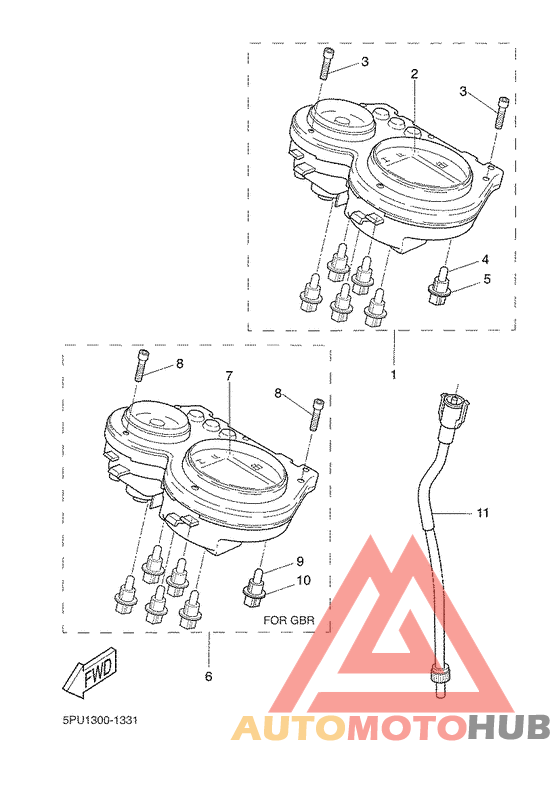 3
2
3
4
5
1
8
7
8
11
9
10
FOR GBR
6
FWD
5PU1300-1331
AUTOMOTOHUB