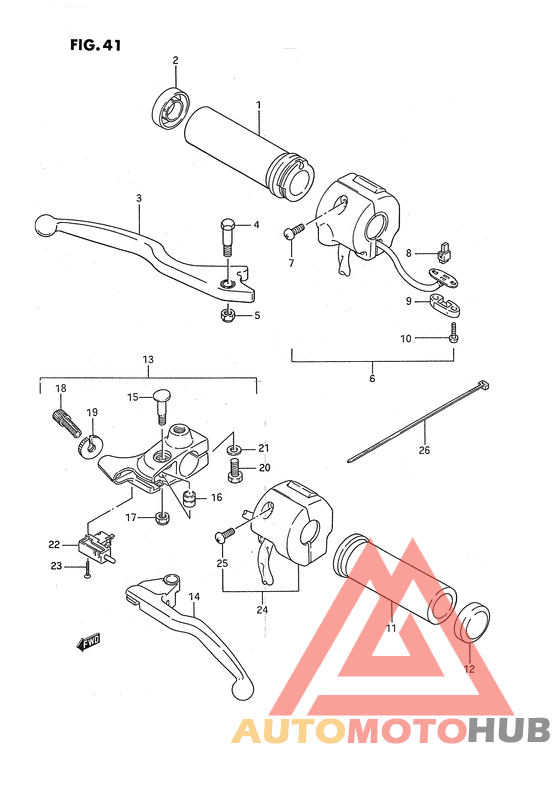 FIG. 41

2
1
3
4
7
8
9
5
10
6
13
18
15
19
21
20
16
17
22
23
25
24
14
26
11
12
FWD

AUTOMOTOHUB