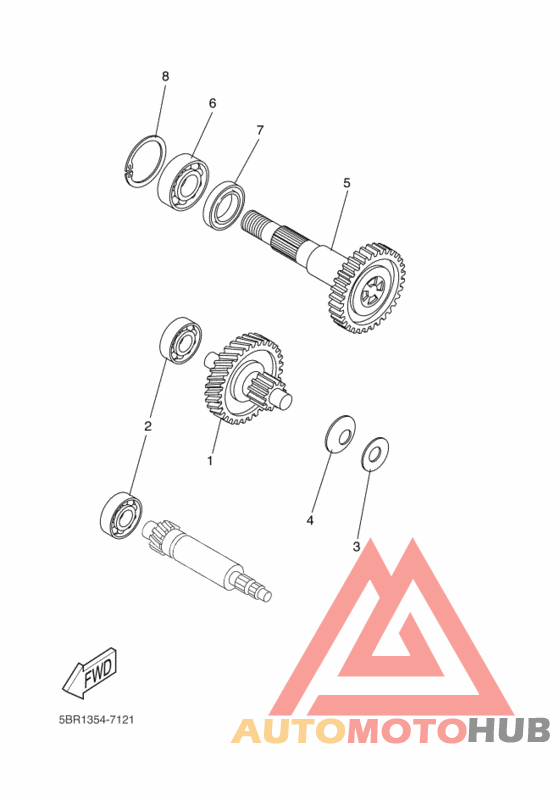 8
6
7
5
2
1
4
3
FWD
5BR1354-7121
AUTOMOTOHUB