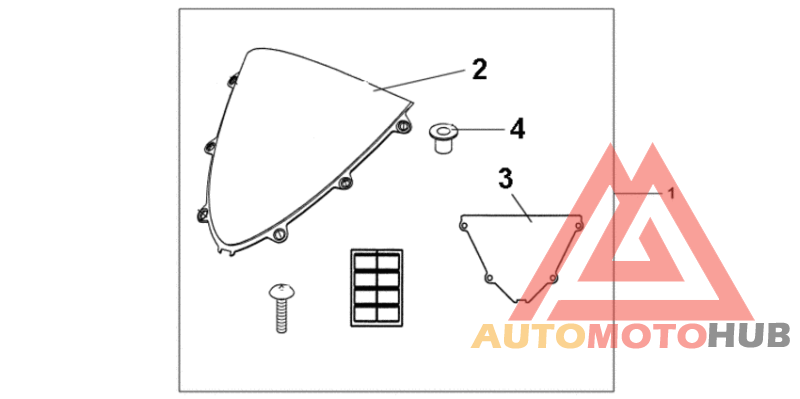 2
4
3
1
AUTOMOTOHUB