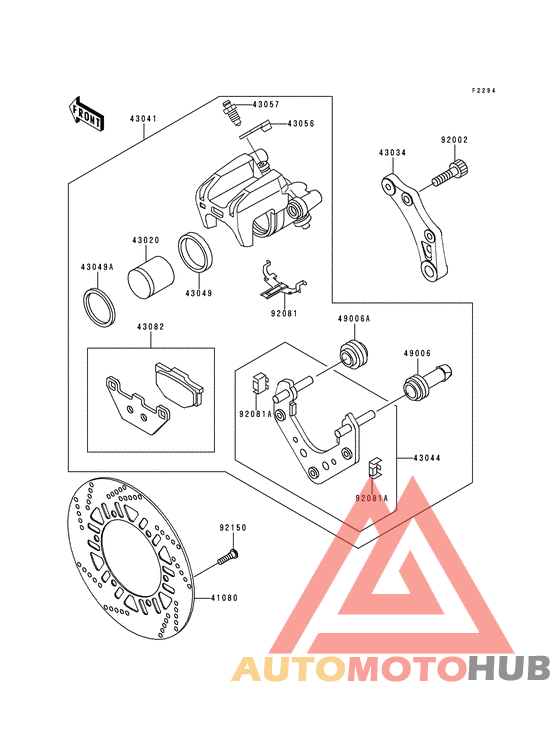 F2294

FRONT

43041

43057

43056

43034

92002

43020

43049A

43049

92081

43082

49006A

49006

92081A

43044

92081A

92150

41080

AUTOMOTOHUB