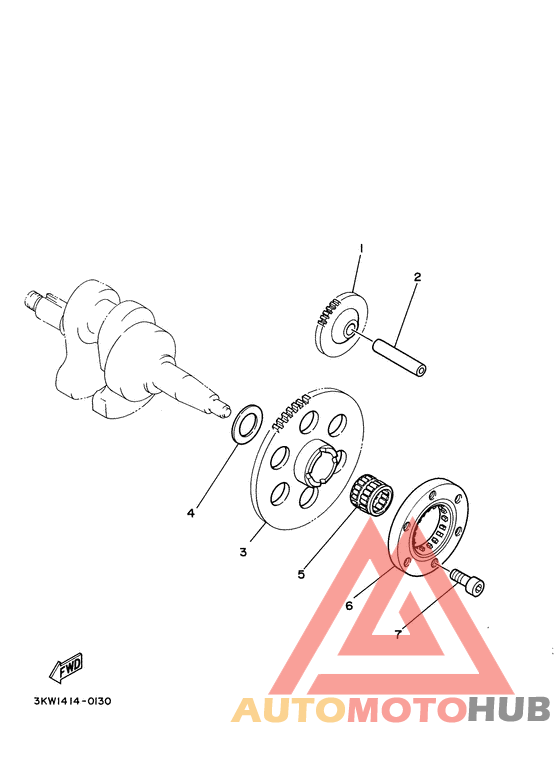 1
2
4
3
5
6
7
FWD
3KW1414-0130
AUTOMOTOHUB