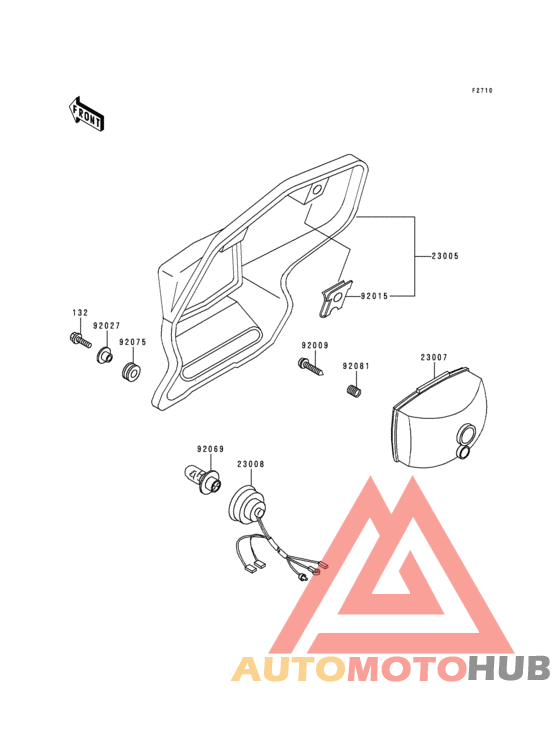 F2710

FRONT

23005

92015

132

92027

92075

92009

92081

23007

92069

23008

AUTOMOTOHUB