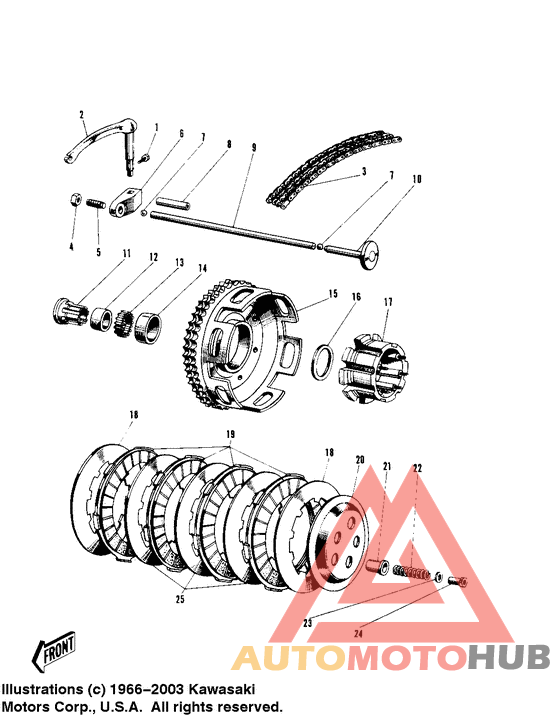 2
1
6
7
8
9
3
7
10
4
5
11
12
13
14
15
16
17
18
19
18
20
21
22
25
23
24
FRONT
AUTOMOTOHUB
Illustrations (c) 1966–2003 Kawasaki Motors Corp., U.S.A. All rights reserved.