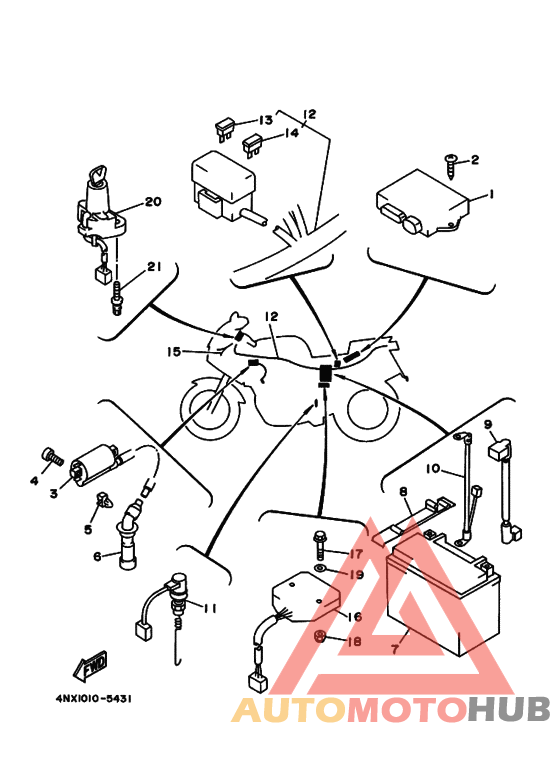 13
12
14
2
20
1
21
12
15
9
10
4
3
8
5
6
17
19
11
16
18
7
FWD
4NX1010-5431
AUTOMOTOHUB