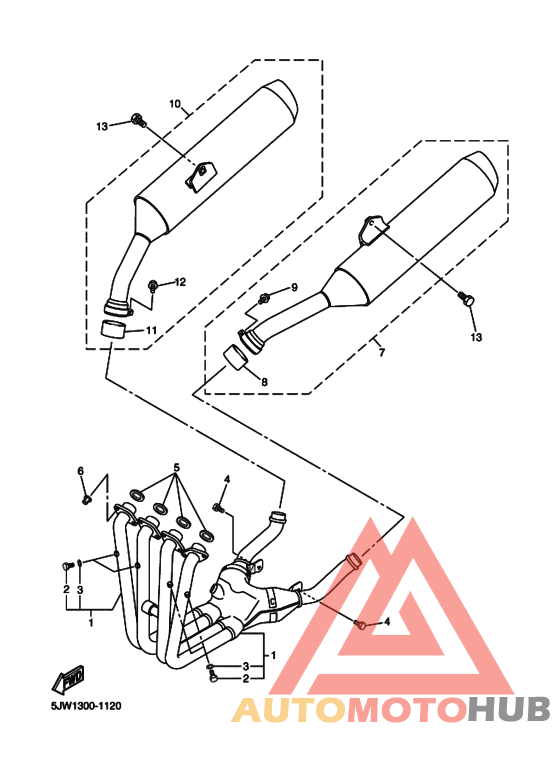 10
13
12
11
9
13
7
8
6
5
4
2
3
1
4
1
3
2
FWD
5JW1300-1120
AUTOMOTOHUB