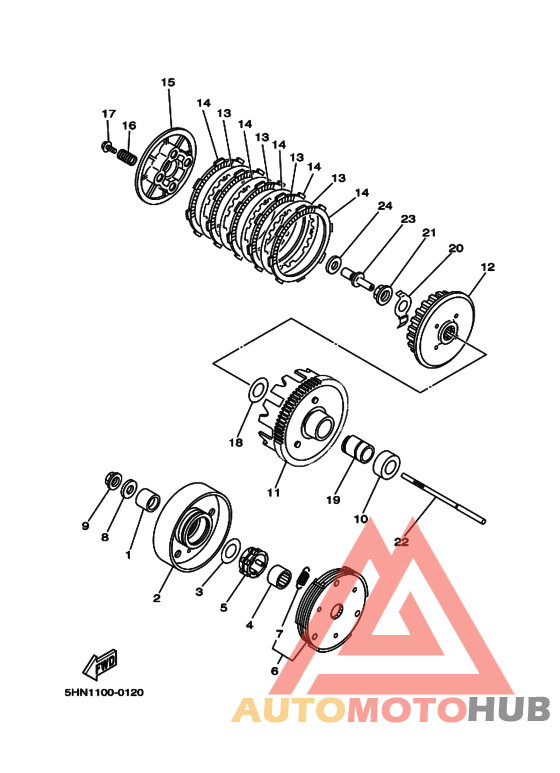 15
17
16
14
13
14
13
14
13
14
13
14
24
23
21
20
12
18
11
19
10
22
9
8
1
2
3
5
4
7
6
FWD
5HN1100-0120
AUTOMOTOHUB