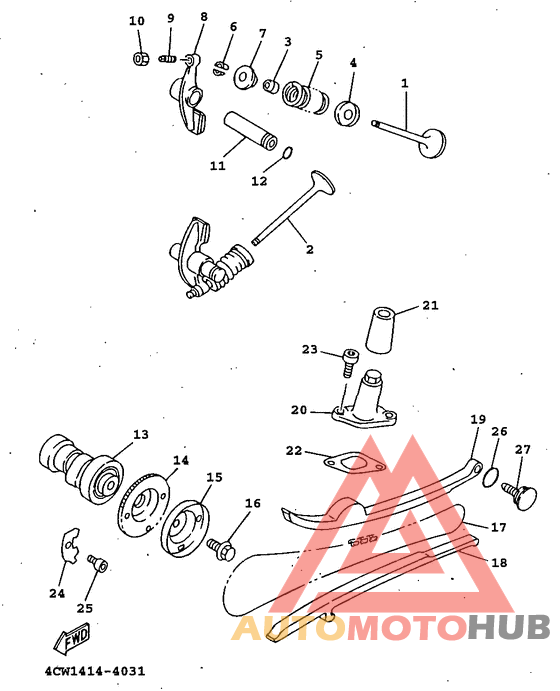 10
9
8
6
7
3
5
4
1
11
12
2
21
23
20
19
26
27
22
13
14
15
16
17
18
24
25
FWD
4CW1414-4031
AUTOMOTOHUB