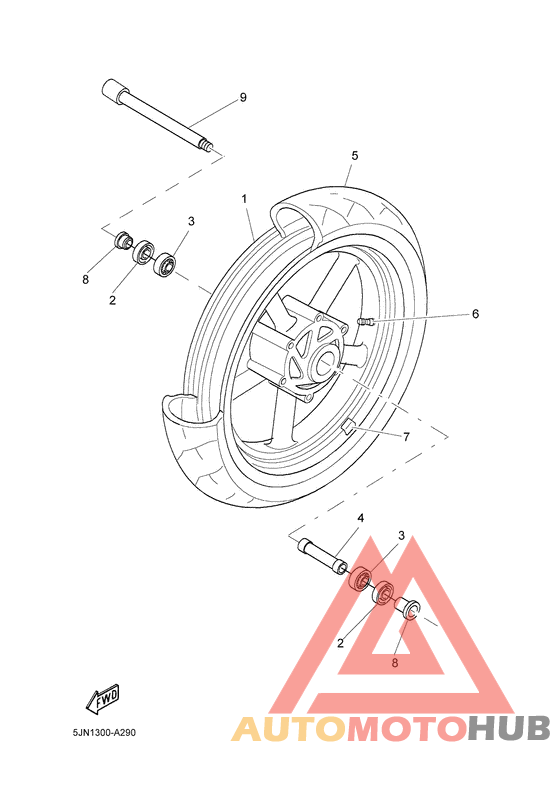 9

5

1

3

8

2

6

7

4

3

2

8

FWD

5JN1300-A290

AUTOMOTOHUB