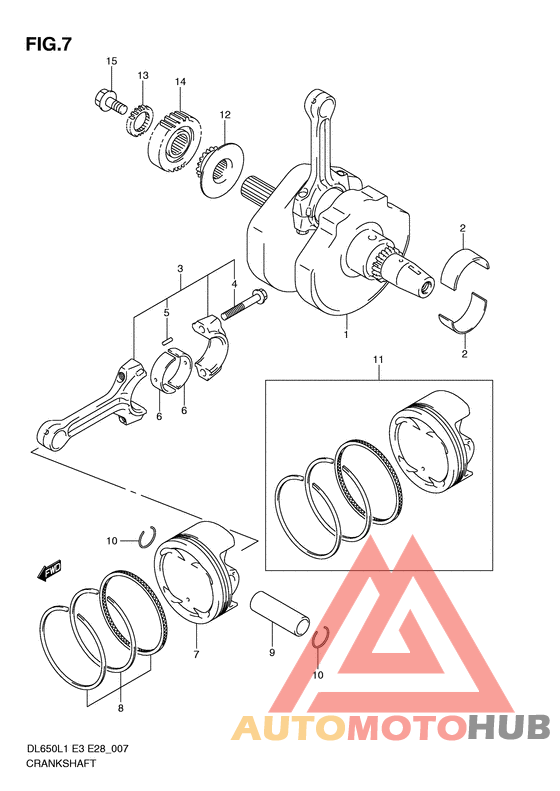 FIG.7

15
13
14
12
2
3
4
5
1
2
6
6
11
10
FWD
7
9
10
8

AUTOMOTOHUB

DL650L1 E3 E28_007
CRANKSHAFT