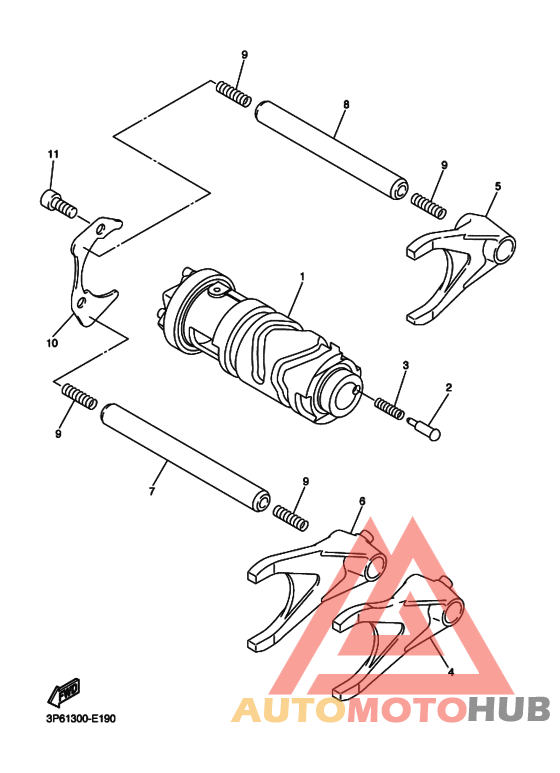 9
8
11
9
5
1
10
3
2
9
7
9
6
4
FWD
3P61300-E190
AUTOMOTOHUB