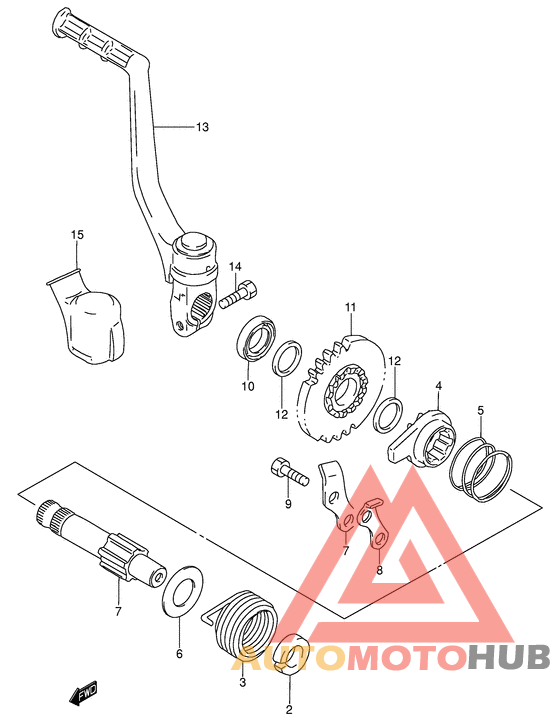 13
15
14
11
10
12
12
4
5
9
7
8
7
6
3
2
FWD
AUTOMOTOHUB