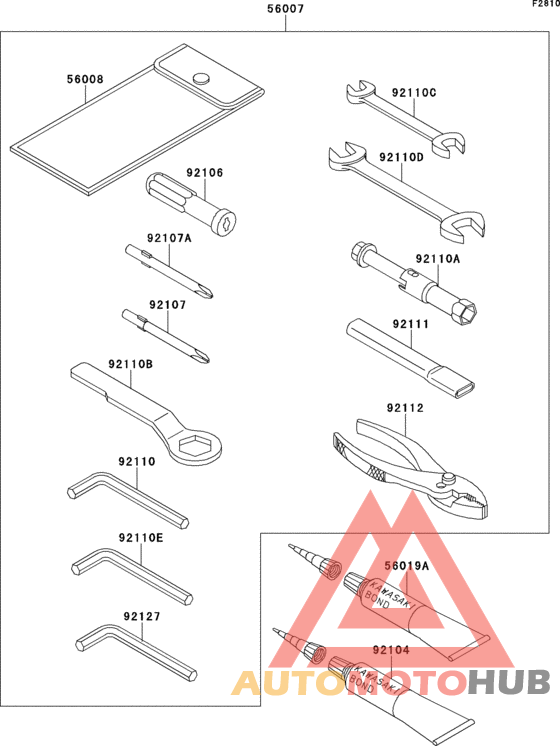 F2810

56007

56008

92106

92107A

92107

92110B

92110

92110E

92127

92110C

92110D

92110A

92111

92112

56019A

KAWASAKI BOND

92104

KAWASAKI BOND

AUTOMOTOHUB