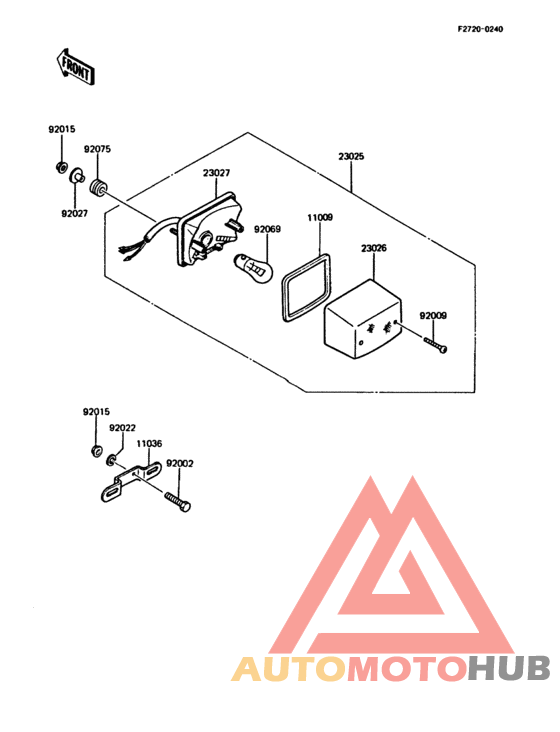 F2720-0240

FRONT

92015
92075
92027
23027
23025
92069
11009
23026
92009

92015
92022
11036
92002

AUTOMOTOHUB