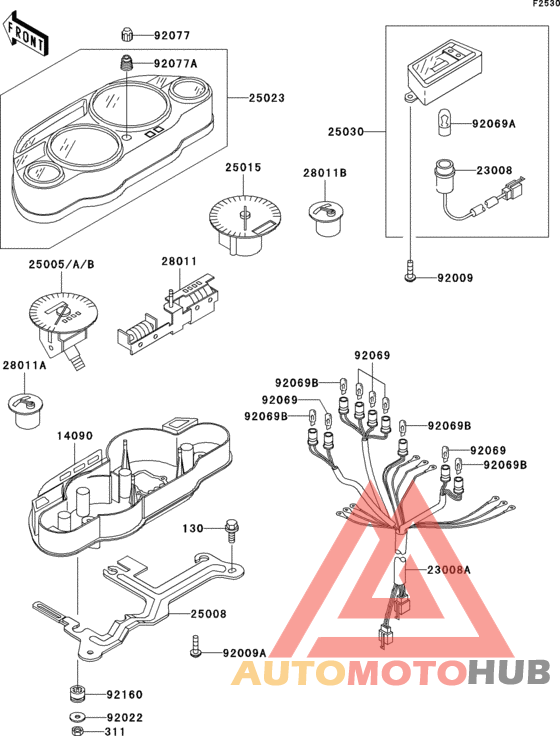 F2530

FRONT

92077

92077A

25023

25030

92069A

23008

25015

28011B

92009

25005/A/B

28011

28011A

92069

92069B

92069

92069B

92069B

92069

92069B

14090

130

23008A

25008

92009A

92160

92022

311

AUTOMOTOHUB