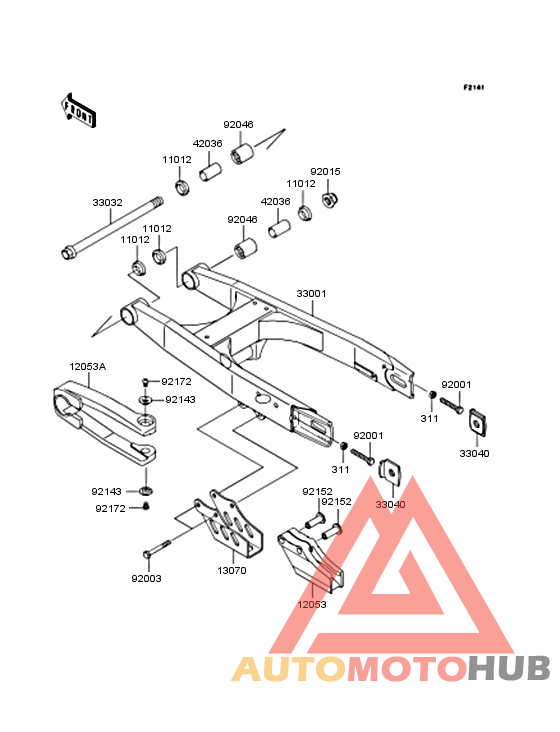 F2141

FRONT

92046
42036
11012
92015
11012
42036
33032
92046
11012
11012
33001
12053A
92172
92143
92001
311
33040
92001
311
33040
92143
92172
92152
92152
92003
13070
12053

AUTOMOTOHUB