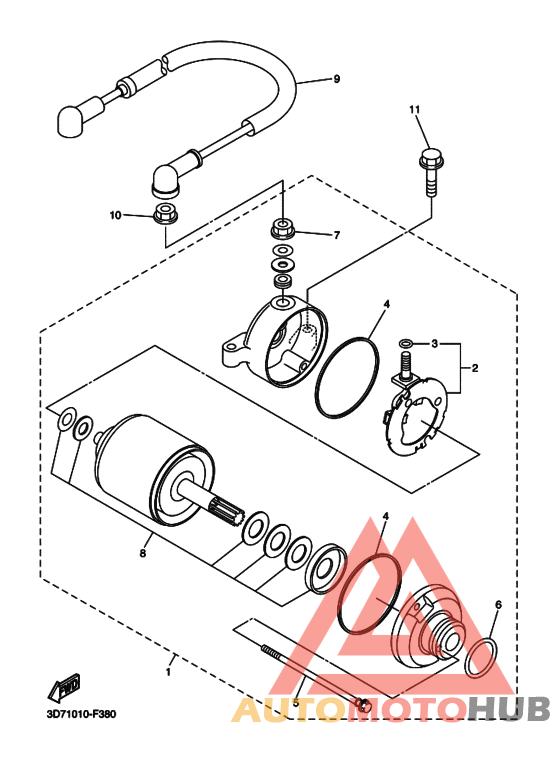 9
11
10
7
4
3
2
8
4
6
1
5
FWD
3D71010-F380
AUTOMOTOHUB