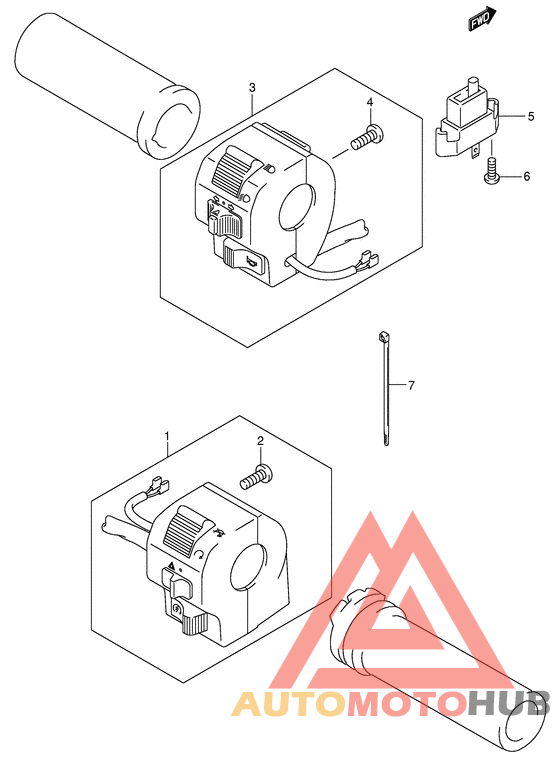 FWD
3
4
5
6
7
1
2
AUTOMOTOHUB