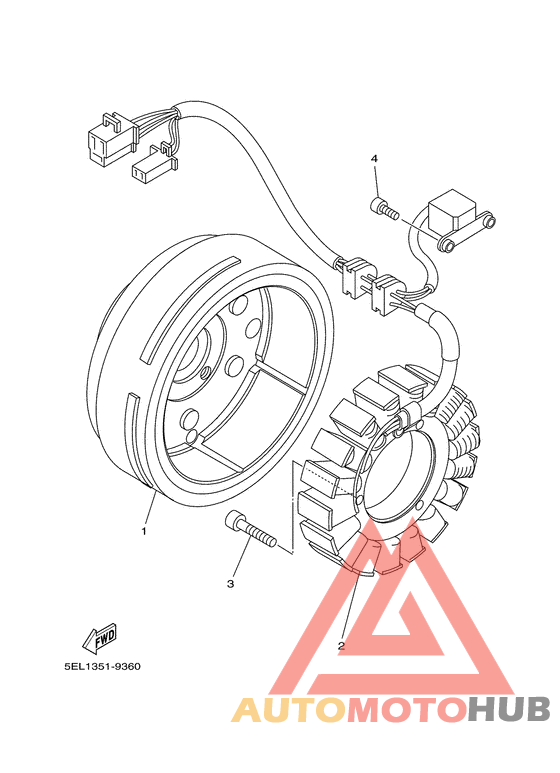 4

1

3

2

FWD

5EL1351-9360

AUTOMOTOHUB