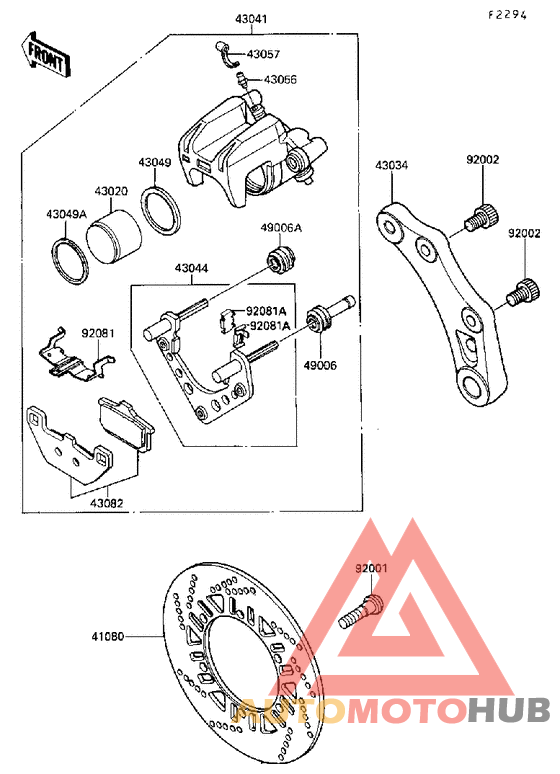 F2294

FRONT

43041

43057

43056

43049

43020

43049A

49006A

43044

92081A

92081A

92081

49006

43082

43034

92002

92002

92001

41080

AUTOMOTOHUB