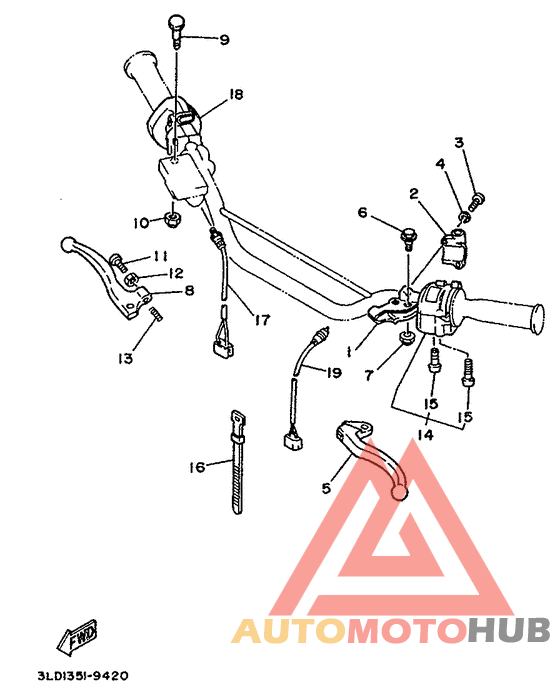 9
18
3
4
2
6
10
11
12
8
13
17
1
7
19
15
15
14
16
5
FWD
AUTOMOTOHUB
3LD1351-9420