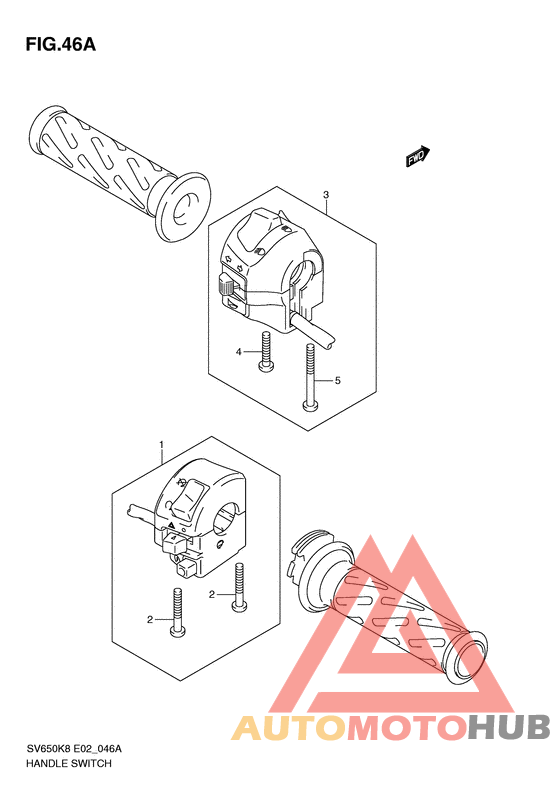 FIG.46A

FWD

3

4

5

1

2

2

AUTOMOTOHUB

SV650K8 E02_046A
HANDLE SWITCH