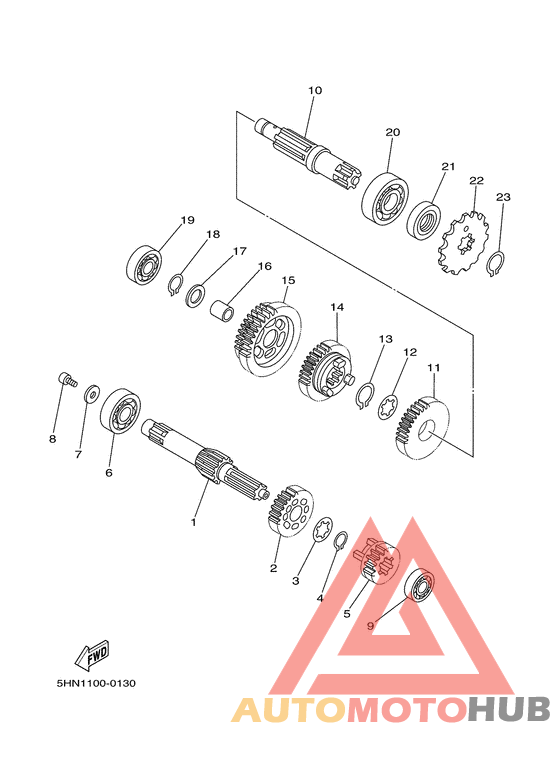 10
20
21
22
23
19
18
17
16
15
14
13
12
11
8
7
6
1
2
3
4
5
9
FWD
5HN1100-0130
AUTOMOTOHUB