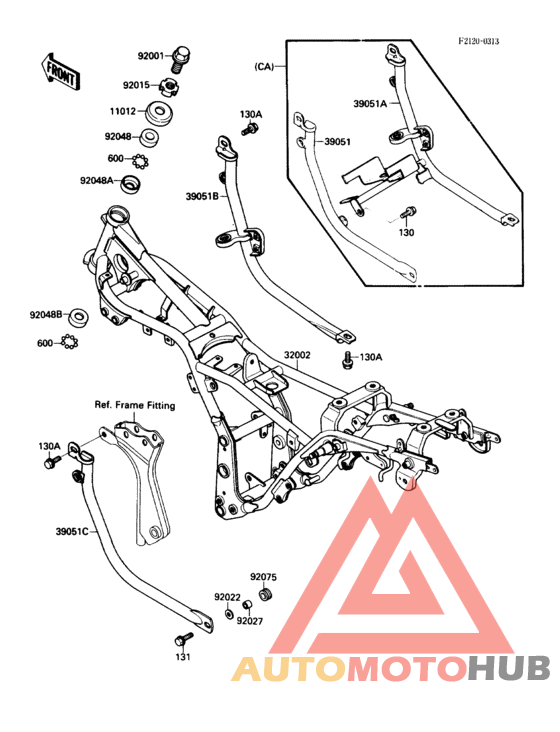 F2120-0313

FRONT

92001

92015

11012

92048

600

92048A

130A

39051B

(CA)

39051A

39051

130

92048B

600

32002

130A

Ref. Frame Fitting

130A

39051C

92075

92022

92027

131

AUTOMOTOHUB