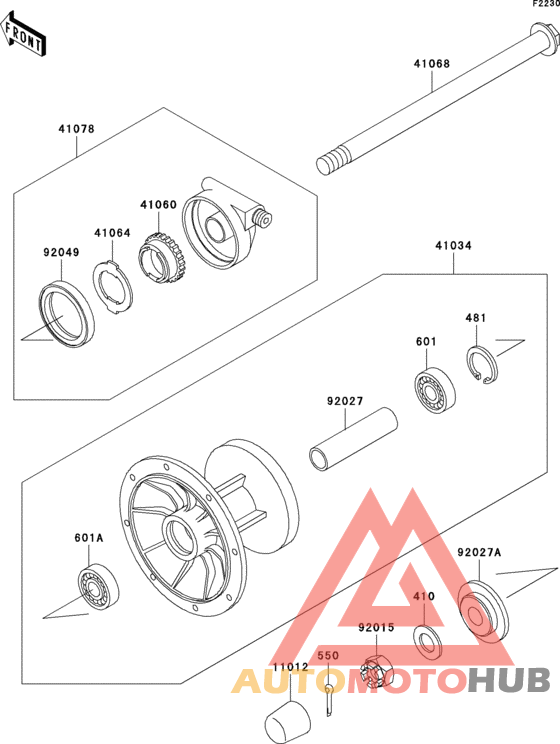 F2230

FRONT

41068

41078

41060

41064

92049

41034

481

601

92027

601A

92027A

410

92015

550

11012

AUTOMOTOHUB